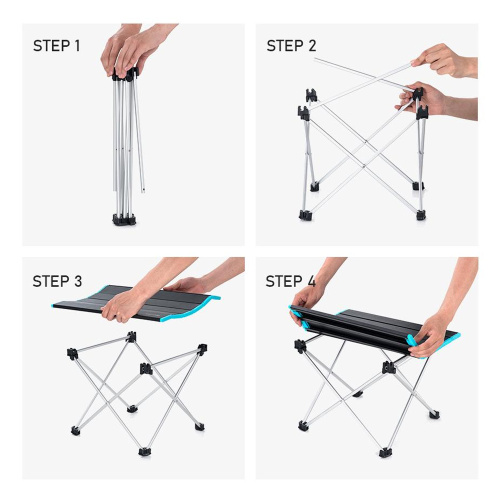 STEP 1

STEP 2

STEP 3

STEP 4