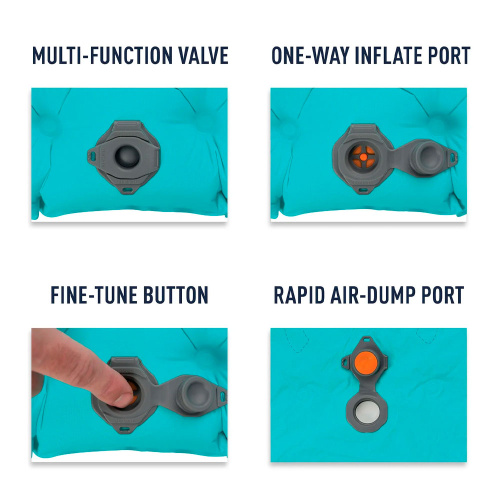 MULTI-FUNCTION VALVE

ONE-WAY INFLATE PORT

FINE-TUNE BUTTON

RAPID AIR-DUMP PORT